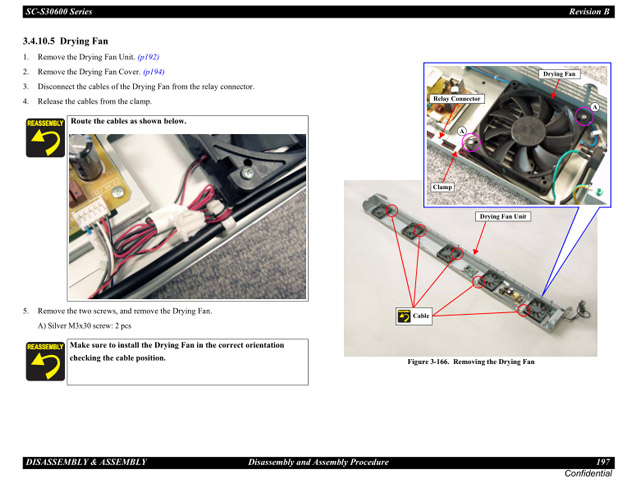 SC-S30600 Series Revision B

3.4.10.5 Drying Fan

1. Remove the Drying Fan Unit. (p192)
2. Remove the Drying Fan Cover. (p194)
3. Disconnect the cables of the Drying Fan from the relay connector.
4. Release the cables from the clamp.

REASSEMBLY

Route the cables as shown below.

5. Remove the two screws, and remove the Drying Fan.

A) Silver M3x30 screw: 2 pcs

REASSEMBLY

Make sure to install the Drying Fan in the correct orientation checking the cable position.

Drying Fan

Relay Connector

A

A

Clamp

Drying Fan Unit

Cable

Figure 3-166. Removing the Drying Fan

DISASSEMBLY & ASSEMBLY Disassembly and Assembly Procedure 197

Confidential